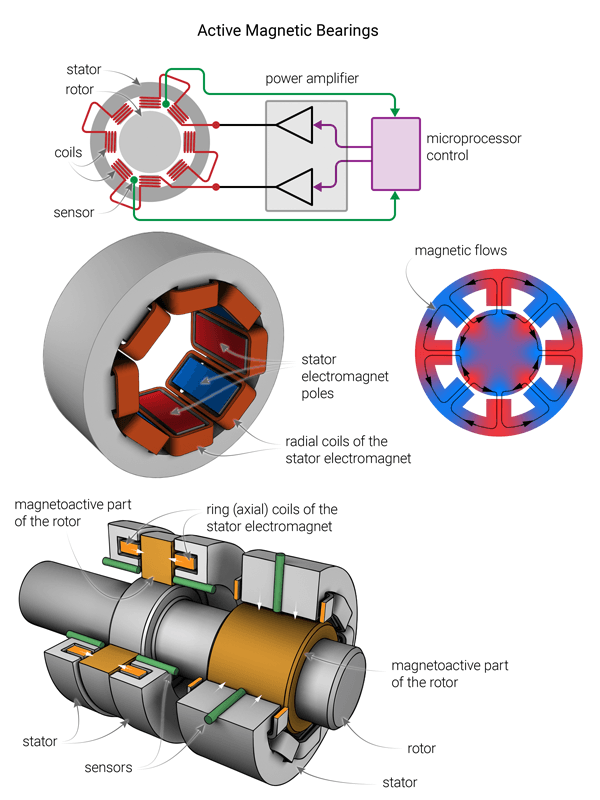 Active Magnetic Bearings

stator
rotor
coils
sensor
power amplifier
microprocessor control

magnetic flows
stator electromagnet poles
radial coils of the stator electromagnet

magnetoactive part of the rotor
ring (axial) coils of the stator electromagnet
magnetoactive part of the rotor
stator
sensors
rotor
stator